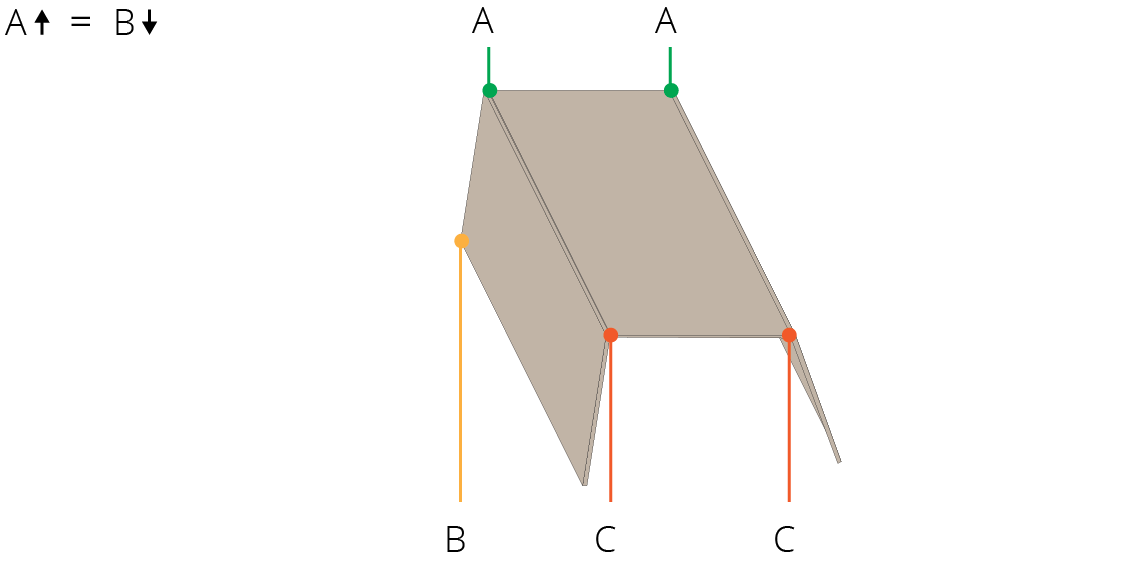 A↑ = B↓

A A

B C C