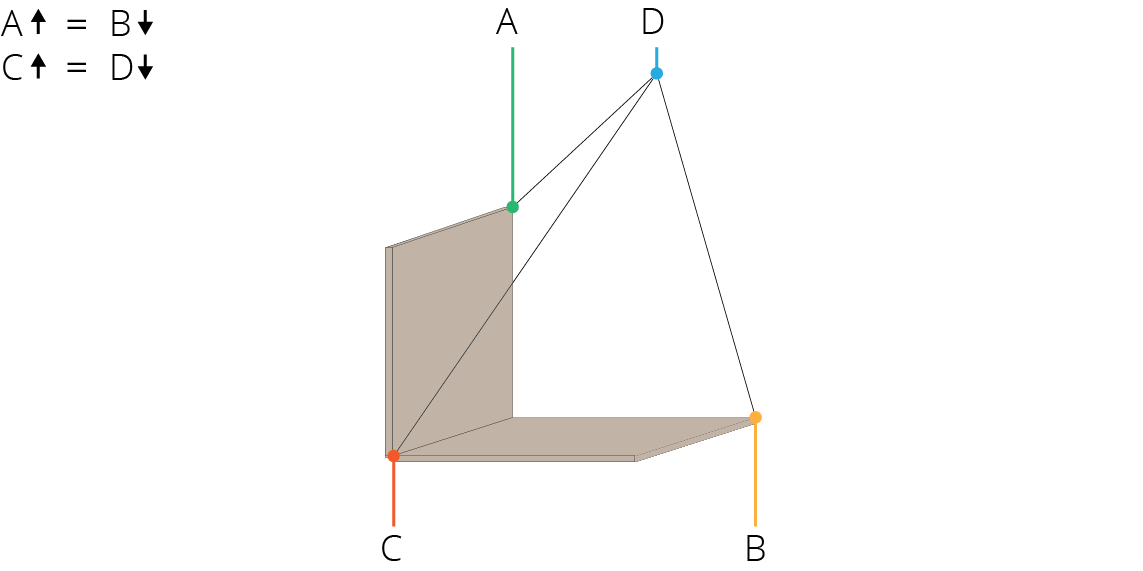 A↑ = B↓
C↑ = D↓

A
D
C
B