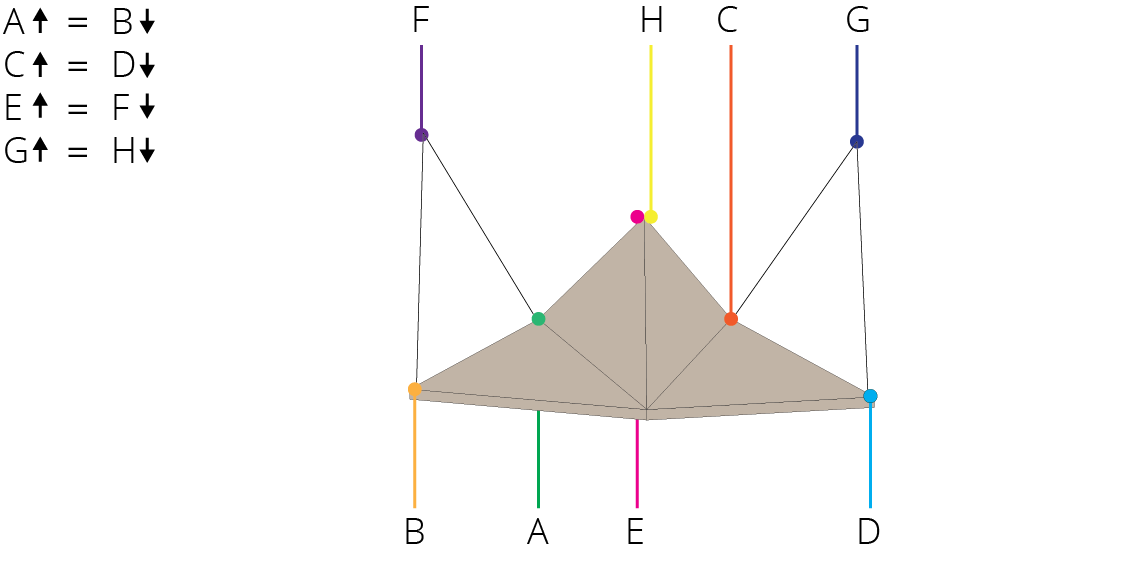 A↑ = B↓
C↑ = D↓
E↑ = F↓
G↑ = H↓

F H C G

B A E D