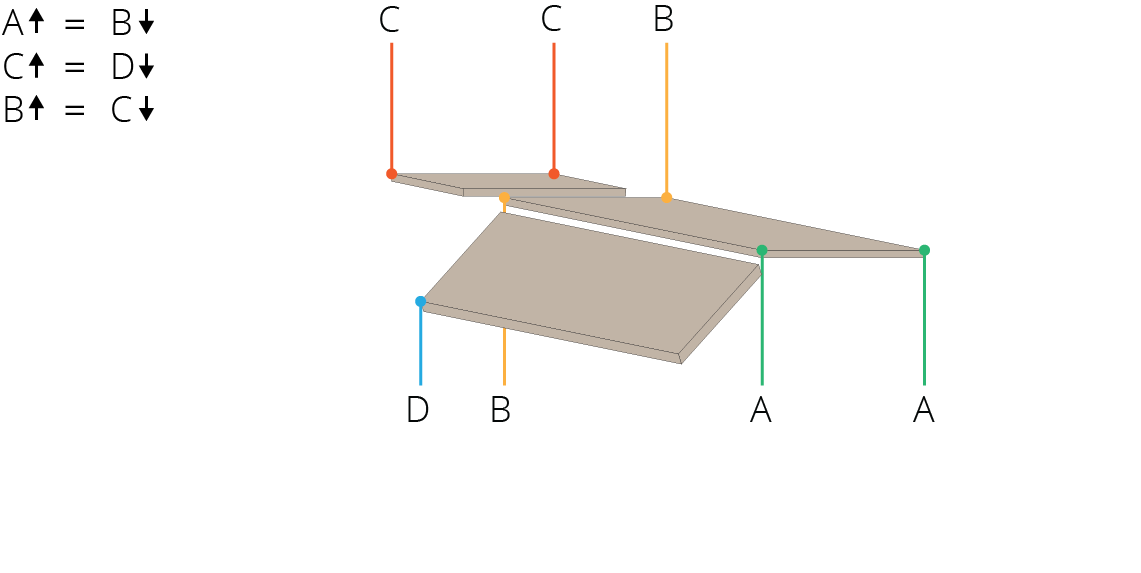 A↑ = B↓
C↑ = D↓
B↑ = C↓

C C B

D B A A