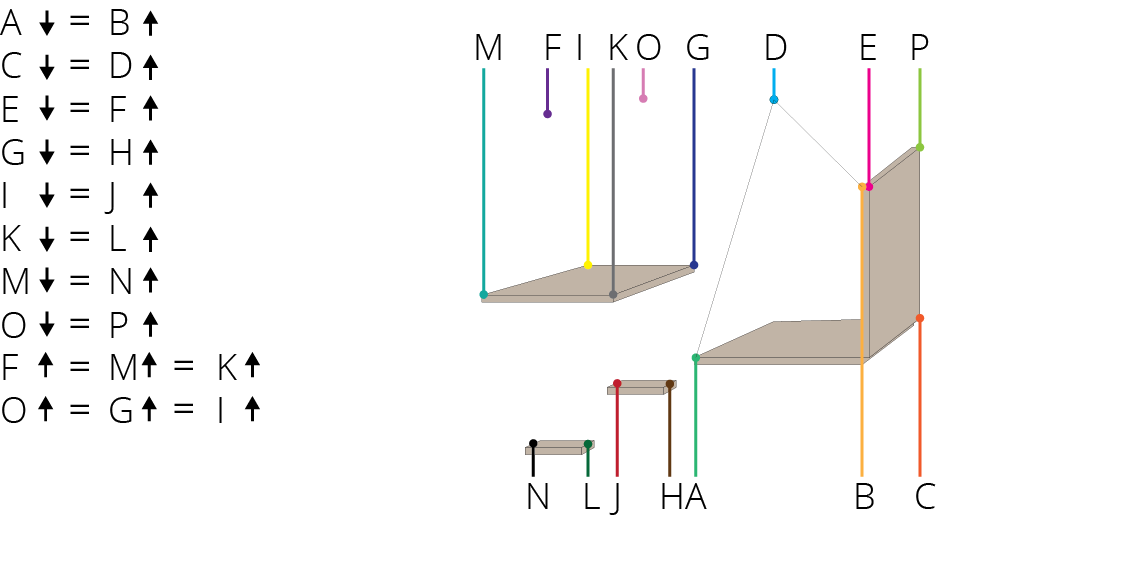 A ↓ = B ↑
C ↓ = D ↑
E ↓ = F ↑
G ↓ = H ↑
I ↓ = J ↑
K ↓ = L ↑
M ↓ = N ↑
O ↓ = P ↑
F ↑ = M ↑ = K ↑
O ↑ = G ↑ = I ↑

M F I K O G D E P

N L J H A B C